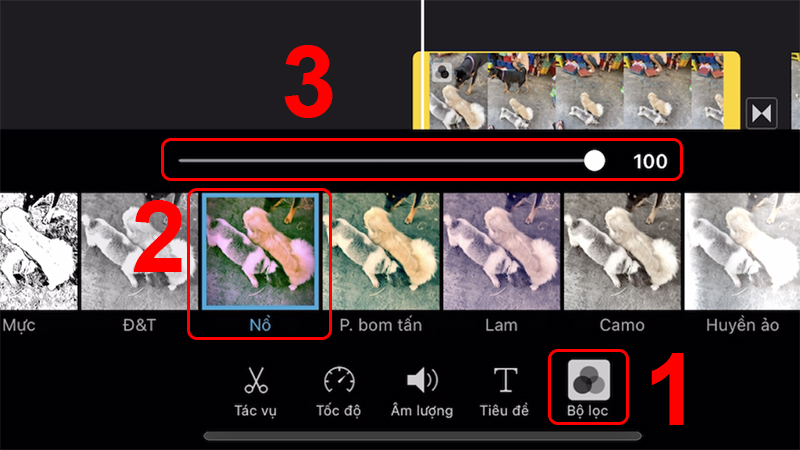 3

100

2

Mực
Đ&T
Nổ
P. bom tấn
Lam
Camo
Huyền ảo

Tác vụ
Tốc độ
Âm lượng
Tiêu đề
Bộ lọc

1