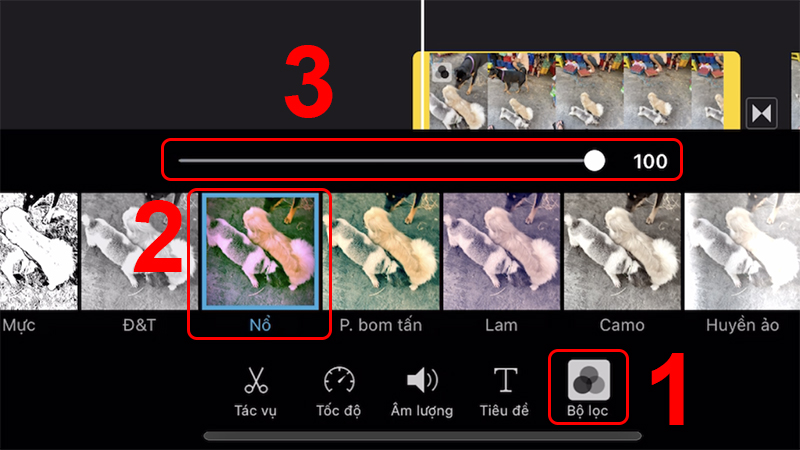 3

100

2

Mực

Đ&T

Nổ

P. bom tấn

Lam

Camo

Huyền ảo

Tác vụ

Tốc độ

Âm lượng

Tiêu đề

Bộ lọc

1