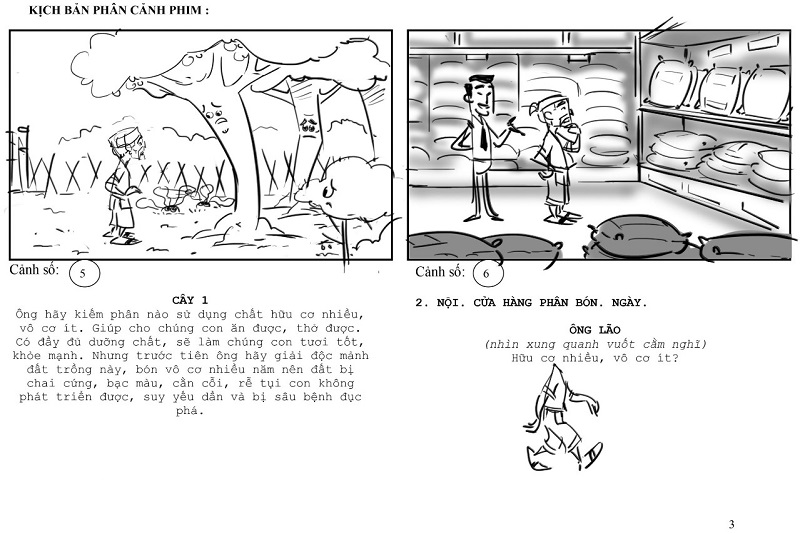 KỊCH BẢN PHÂN CẢNH PHIM :

Cảnh số: 5

CÂY 1
Ông hãy kiếm phân nào sử dụng chất hữu cơ nhiều, vô cơ ít. Giúp cho chúng con ăn được, thở được. Có đầy đủ dưỡng chất, sẽ làm chúng con tươi tốt, khỏe mạnh. Nhưng trước tiên ông hãy giải độc mảnh đất trồng này, bón vô cơ nhiều năm nên đất bị chai cứng, bạc màu, cằn cỗi, rễ tụi con không phát triển được, suy yếu dần và bị sâu bệnh đục phá.

Cảnh số: 6

2. NỘI. CỬA HÀNG PHÂN BÓN. NGÀY.

ÔNG LÃO
(nhìn xung quanh vuốt cằm nghĩ)
Hữu cơ nhiều, vô cơ ít?

3